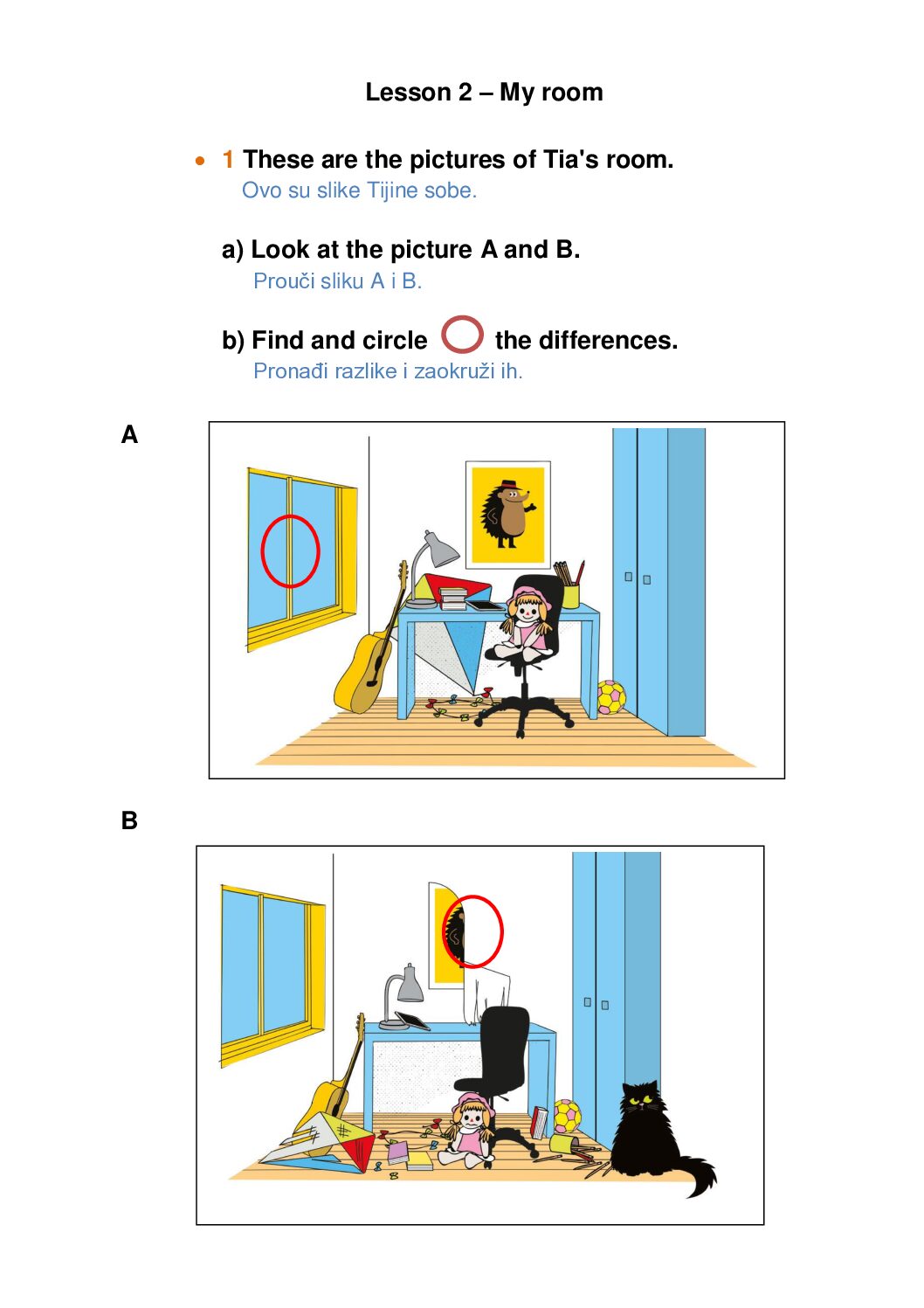 Lesson 2 – My room

• 1 These are the pictures of Tia's room.
Ovo su slike Tijine sobe.

a) Look at the picture A and B.
Prouči sliku A i B.

b) Find and circle the differences.
Pronađi razlike i zaokruži ih.

A

B